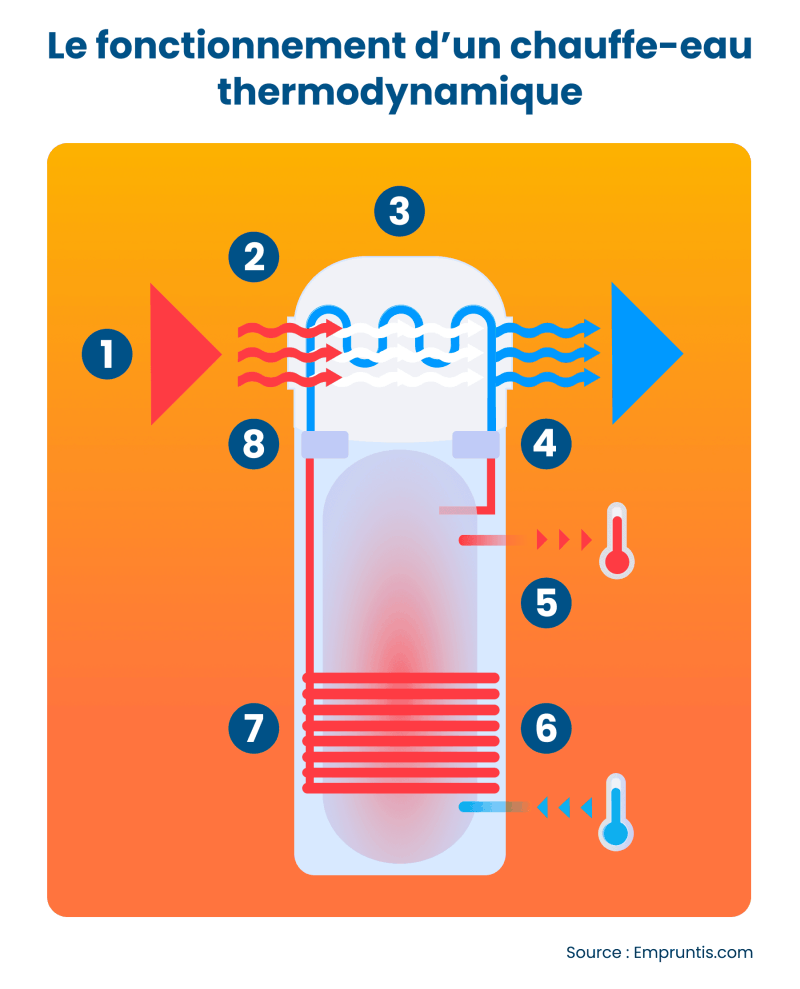 Le fonctionnement d’un chauffe-eau thermodynamique

3
2
1
8
4
5
7
6

Source : Empruntis.com